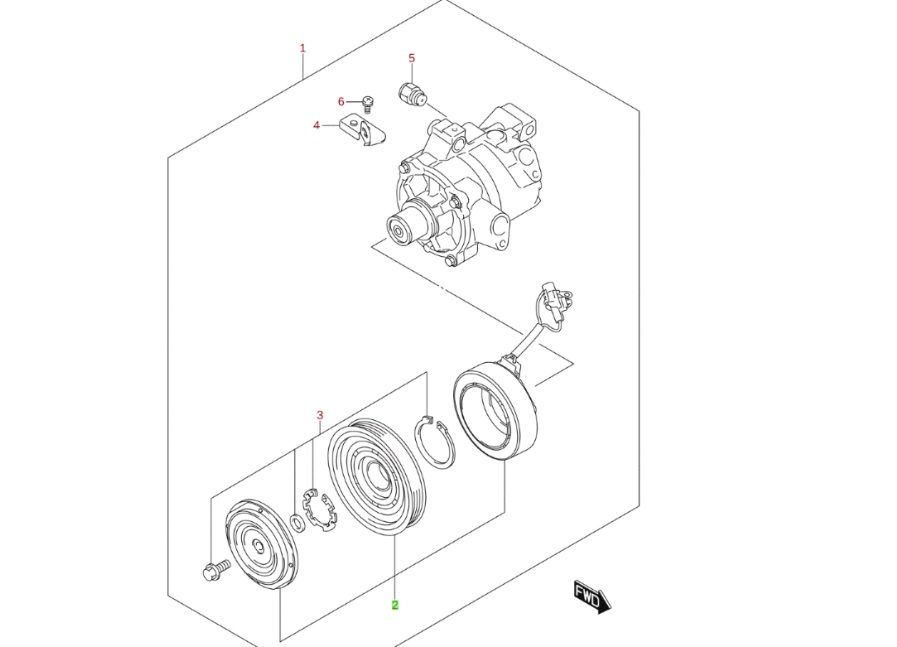 1
5
6
4
3
2
FWD